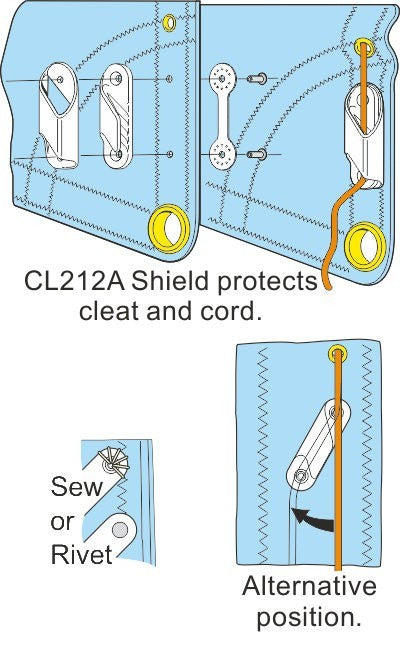 CL212A Shield protects cleat and cord.

Sew or Rivet

Alternative position.