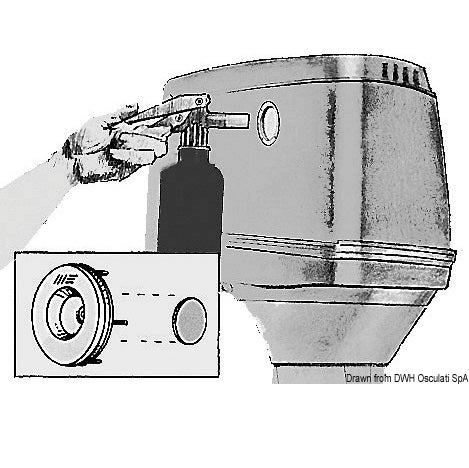 Drawn from DWH Osculati SpA